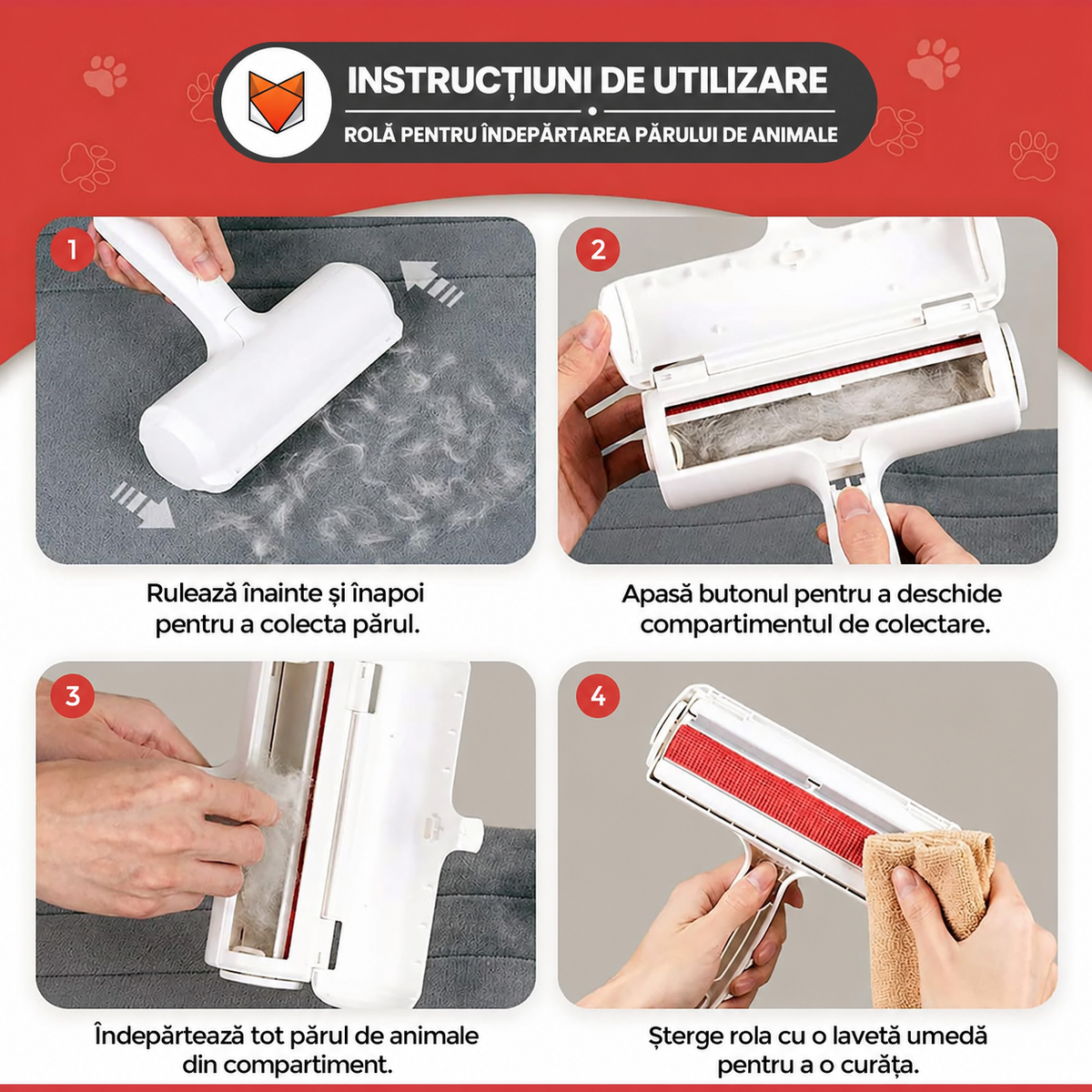 INSTRUCȚIUNI DE UTILIZARE

ROLĂ PENTRU ÎNDEPĂRTAREA PĂRULUI DE ANIMALE

1

Rulează înainte și înapoi pentru a colecta părul.

2

Apasă butonul pentru a deschide compartimentul de colectare.

3

Îndepărtează tot părul de animale din compartiment.

4

Șterge rola cu o lavetă umedă pentru a o curăța.